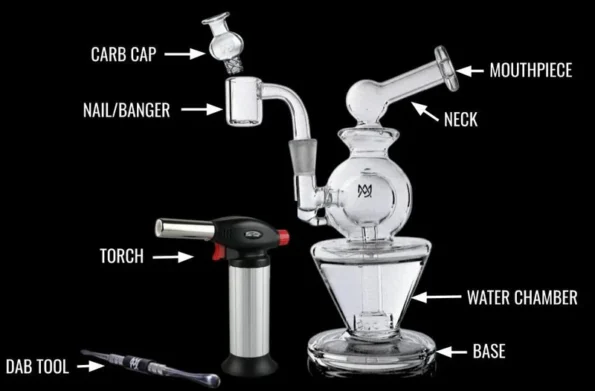 CARB CAP
MOUTHPIECE
NAIL/BANGER
NECK
TORCH
WATER CHAMBER
BASE
DAB TOOL